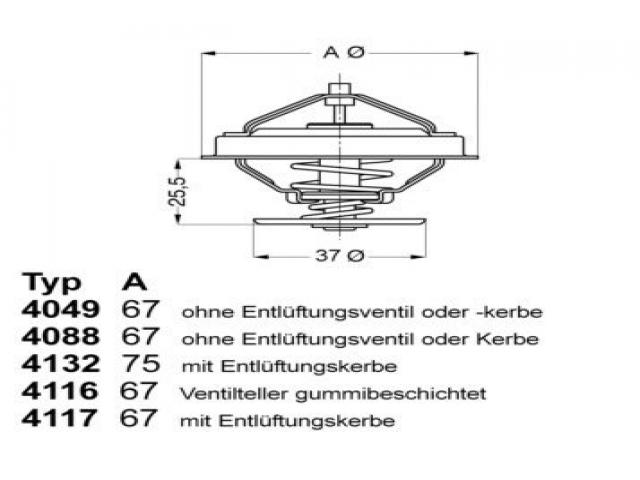 A Ø

25,5

37 Ø

| Typ | A | |
|---|---|---|
| 4049 | 67 | ohne Entlüftungsventil oder -kerbe |
| 4088 | 67 | ohne Entlüftungsventil oder Kerbe |
| 4132 | 75 | mit Entlüftungskerbe |
| 4116 | 67 | Ventilteller gummibeschichtet |
| 4117 | 67 | mit Entlüftungskerbe |