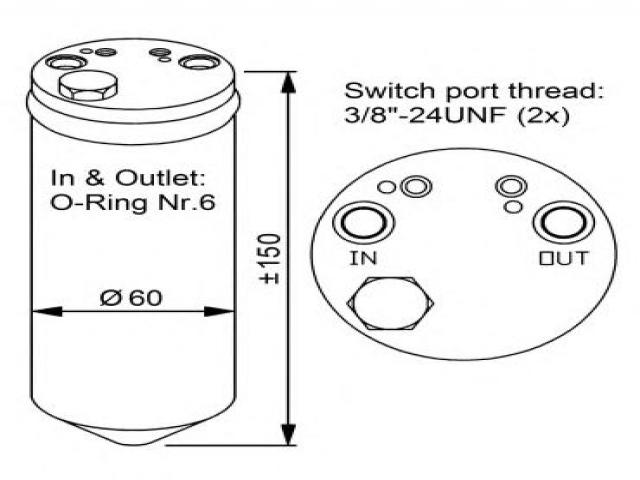 In & Outlet:
O-Ring Nr.6

Ø 60

±150

Switch port thread:
3/8"-24UNF (2x)

IN

OUT