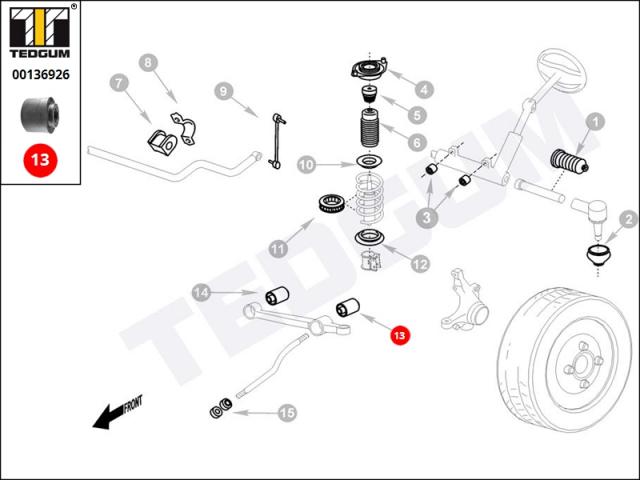 ®
TEDGUM
00136926
13

8
7
9
4
5
6
10
1
3
2
11
12
14
13
15
FRONT
TEDGUM