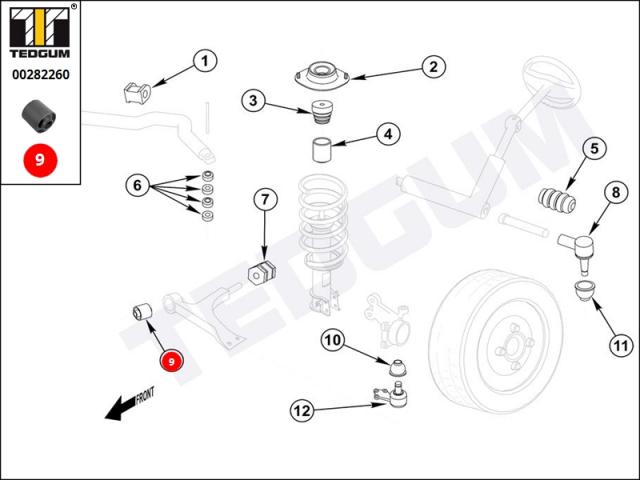 ®
TEDGUM
00282260
9

1
2
3
4
5
6
7
8
9
10
11
12
FRONT
TEDGUM