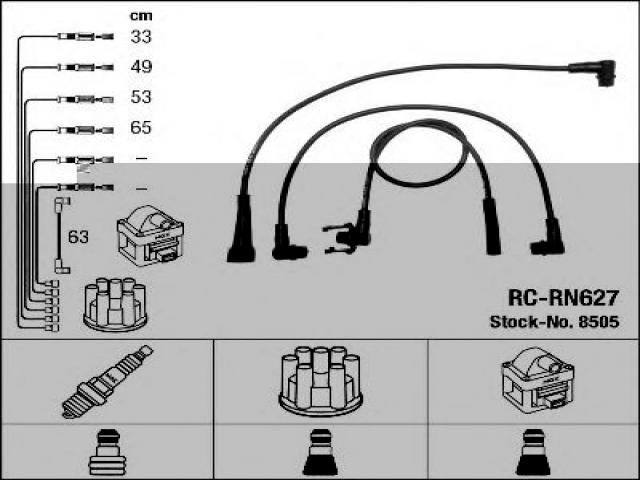 cm
33
49
53
65
–
–
63

RC-RN627
Stock-No. 8505