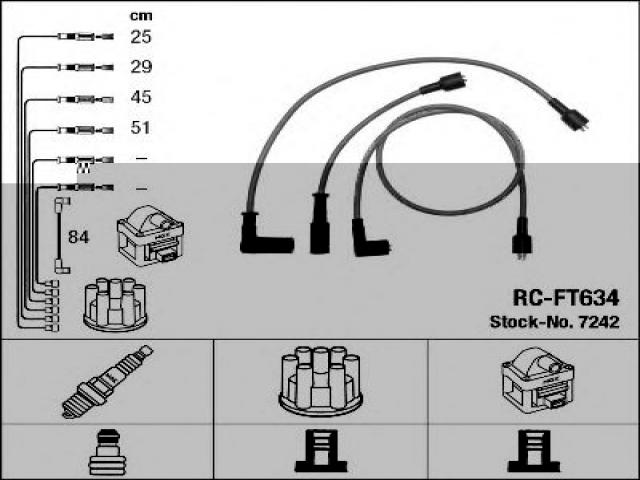 cm
25
29
45
51
–
–
84

RC-FT634
Stock-No. 7242