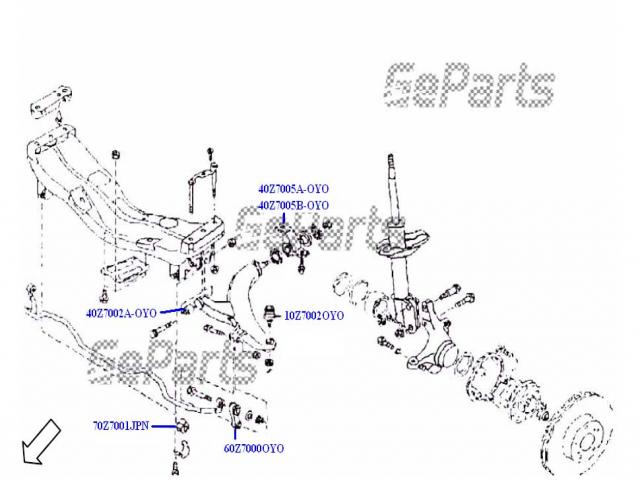 GeParts

40Z7005A-OYO
40Z7005B-OYO

GeParts

40Z7002A-OYO

10Z7002OYO

GeParts

70Z7001JPN

60Z7000OYO