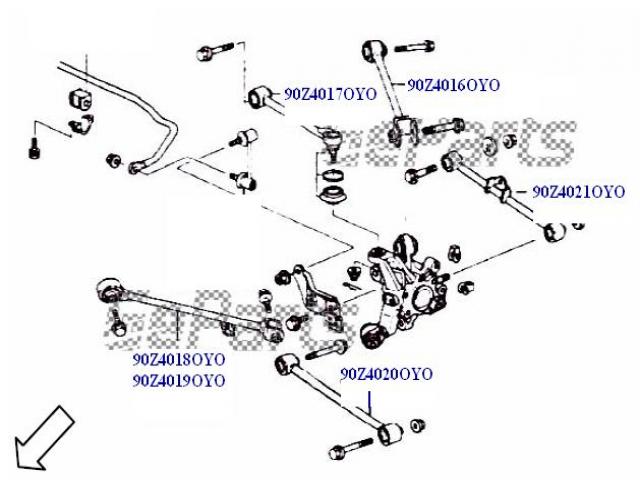 90Z4017OYO
90Z4016OYO
90Z4021OYO
90Z4018OYO
90Z4019OYO
90Z4020OYO